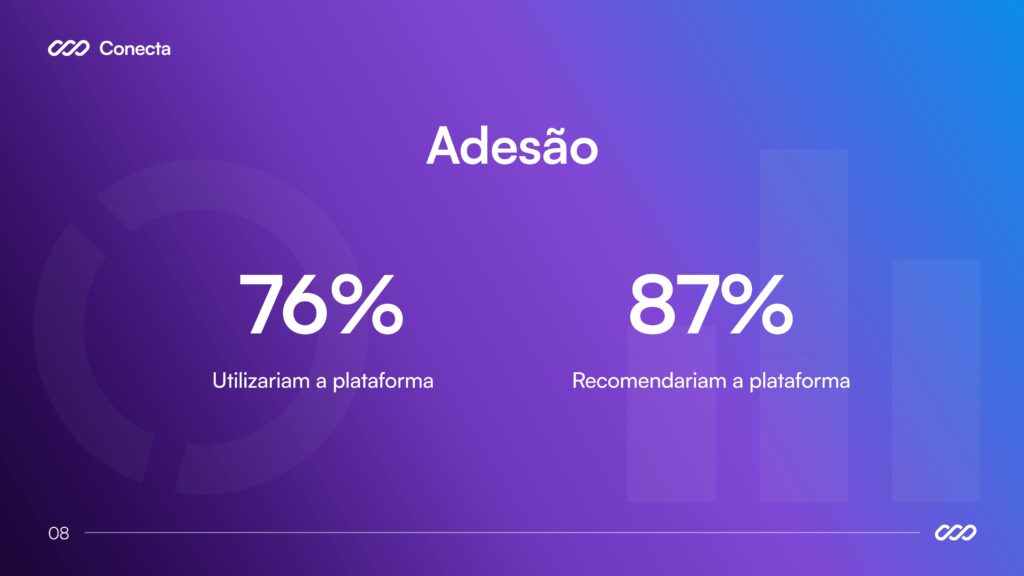 Conecta

Adesão

76%

Utilizariam a plataforma

87%

Recomendariam a plataforma

08